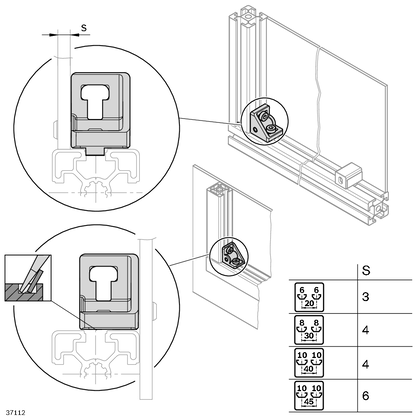 s

| | S |
|---|---|
| 6 6 20 | 3 |
| 8 8 30 | 4 |
| 10 10 40 | 4 |
| 10 10 45 | 6 |

37112